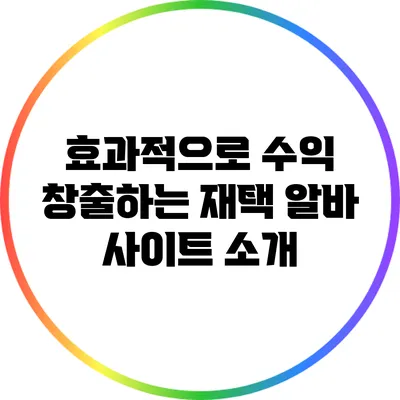 효과적으로 수익 창출하는 재택 알바 사이트 소개