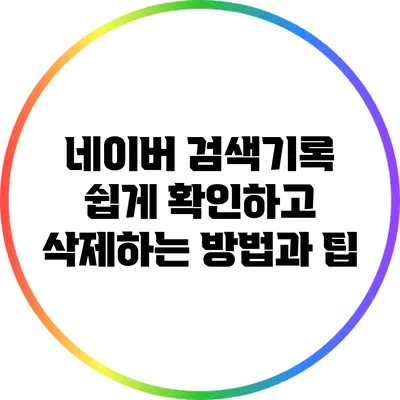 네이버 검색기록 쉽게 확인하고 삭제하는 방법과 팁