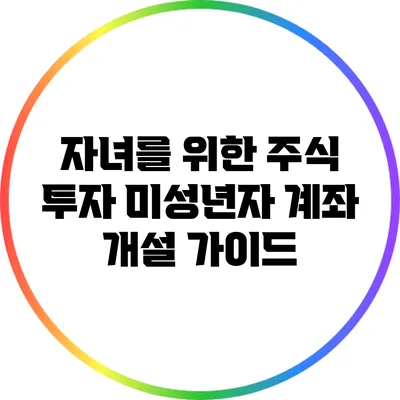 자녀를 위한 주식 투자 미성년자 계좌 개설 가이드