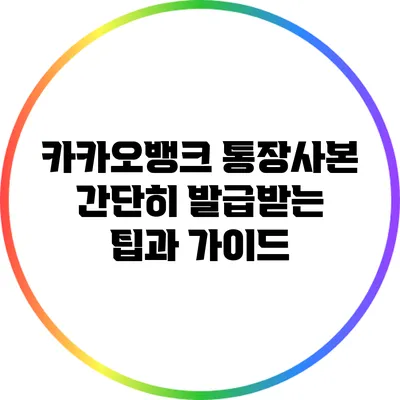 카카오뱅크 통장사본 간단히 발급받는 팁과 가이드