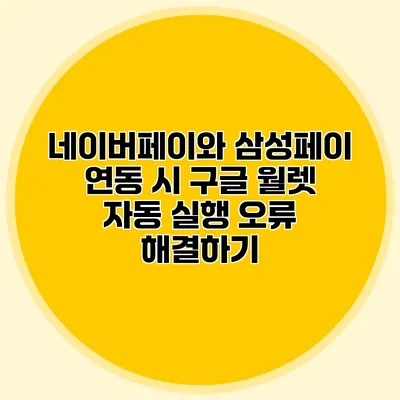 네이버페이와 삼성페이 연동 시 구글 월렛 자동 실행 오류 해결하기