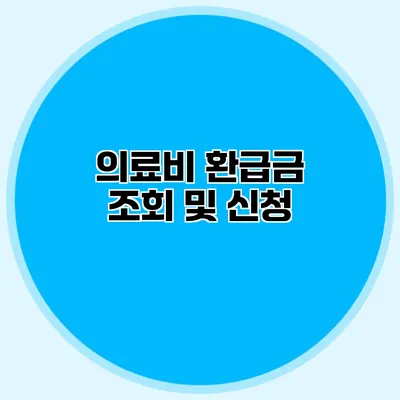 의료비 환급금
조회 및 신청