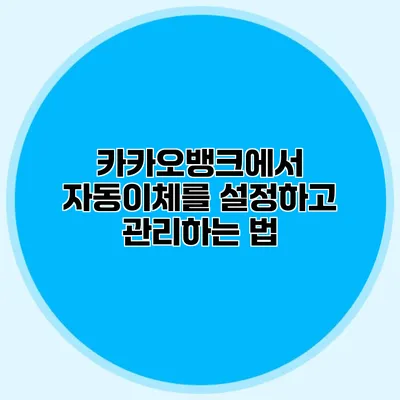 카카오뱅크에서 자동이체를 설정하고 관리하는 법