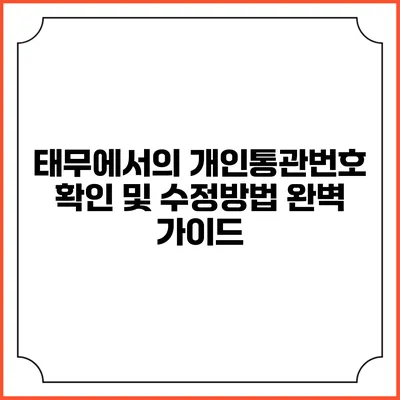 태무에서의 개인통관번호 확인 및 수정방법 완벽 가이드